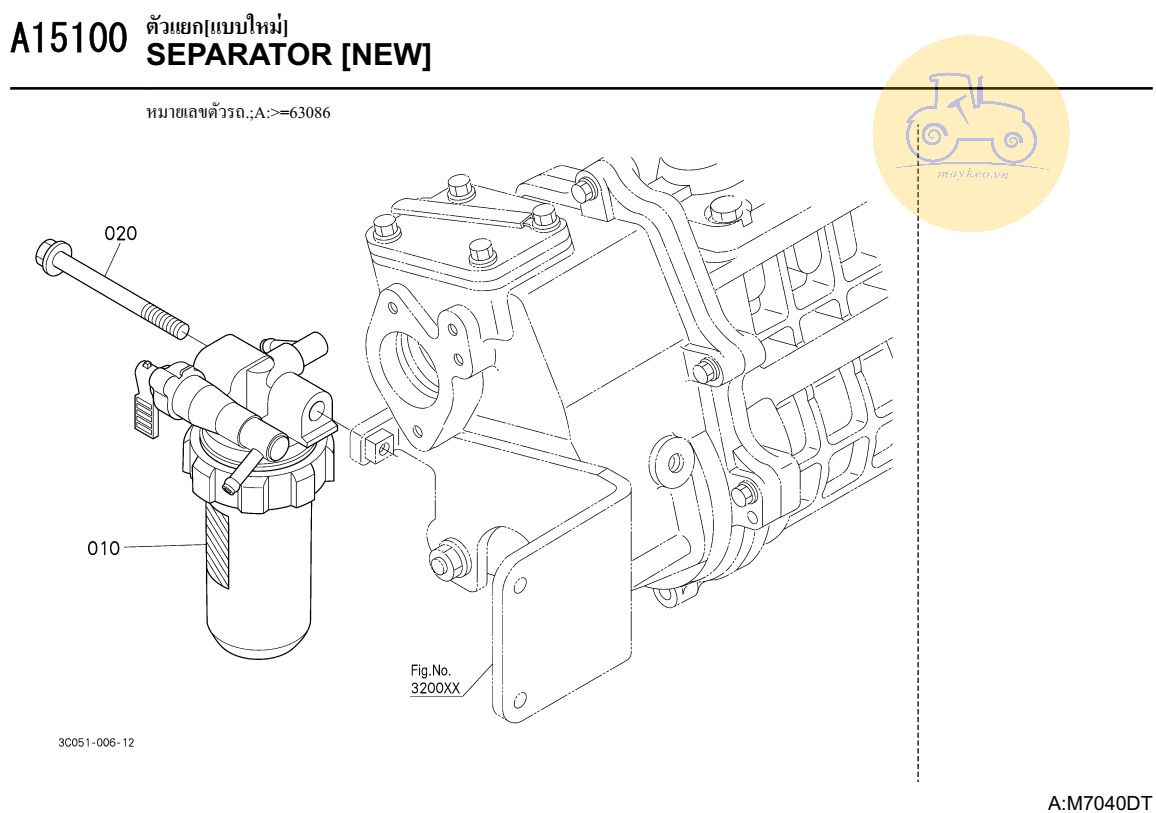 A15100 ตัวแยก[แบบใหม่]
SEPARATOR [NEW]

หมายเลขตัวรถ.;A:>=63086

maykeo.vn

020

010

Fig.No.
3200XX

3C051-006-12

A:M7040DT